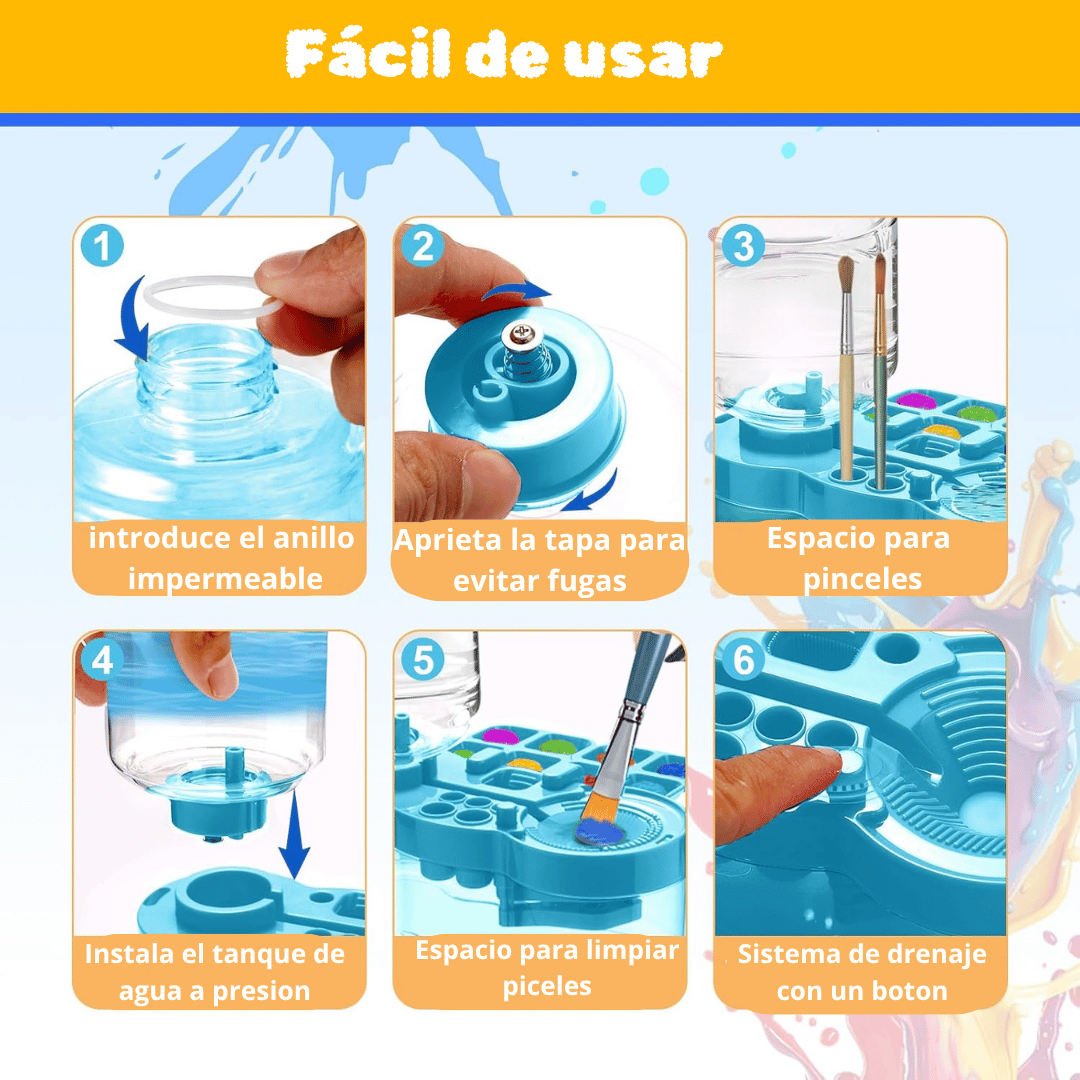 Fácil de usar

1
introduce el anillo impermeable

2
Aprieta la tapa para evitar fugas

3
Espacio para pinceles

4
Instala el tanque de agua a presion

5
Espacio para limpiar piceles

6
Sistema de drenaje con un boton